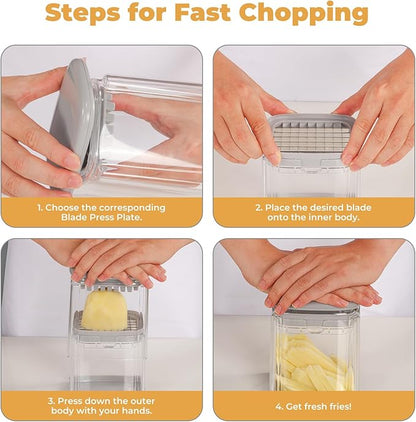 Steps for Fast Chopping

1. Choose the corresponding Blade Press Plate.

2. Place the desired blade onto the inner body.

3. Press down the outer body with your hands.

4. Get fresh fries!